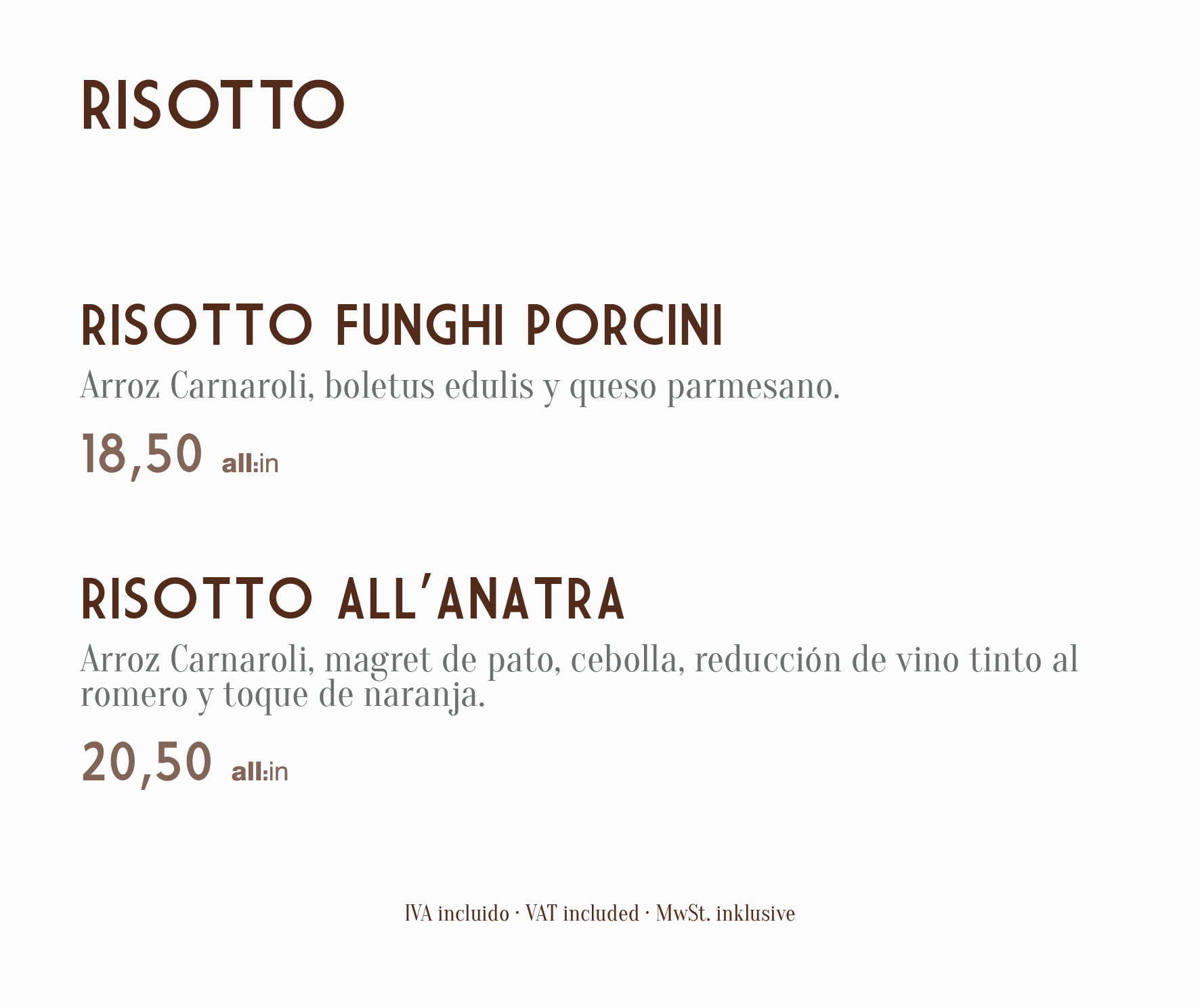 RISOTTO

RISOTTO FUNGHI PORCINI

Arroz Carnaroli, boletus edulis y queso parmesano.

18,50 all:in

RISOTTO ALL'ANATRA

Arroz Carnaroli, magret de pato, cebolla, reducción de vino tinto al romero y toque de naranja.

20,50 all:in

IVA incluido · VAT included · MwSt. inklusive